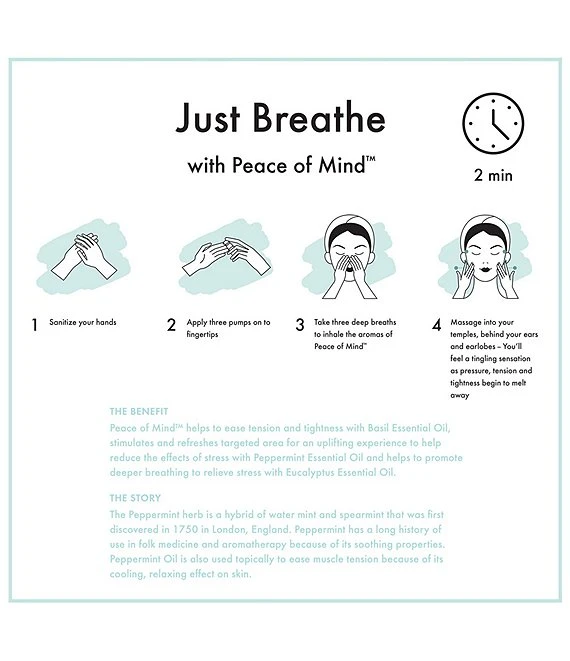 Just Breathe

with Peace of Mind™

2 min

1 Sanitize your hands

2 Apply three pumps on to fingertips

3 Take three deep breaths to inhale the aromas of Peace of Mind™

4 Massage into your temples, behind your ears and earlobes – You'll feel a tingling sensation as pressure, tension and tightness begin to melt away

THE BENEFIT

Peace of Mind™ helps to ease tension and tightness with Basil Essential Oil, stimulates and refreshes targeted area for an uplifting experience to help reduce the effects of stress with Peppermint Essential Oil and helps to promote deeper breathing to relieve stress with Eucalyptus Essential Oil.

THE STORY

The Peppermint herb is a hybrid of water mint and spearmint that was first discovered in 1750 in London, England. Peppermint has a long history of use in folk medicine and aromatherapy because of its soothing properties. Peppermint Oil is also used topically to ease muscle tension because of its cooling, relaxing effect on skin.