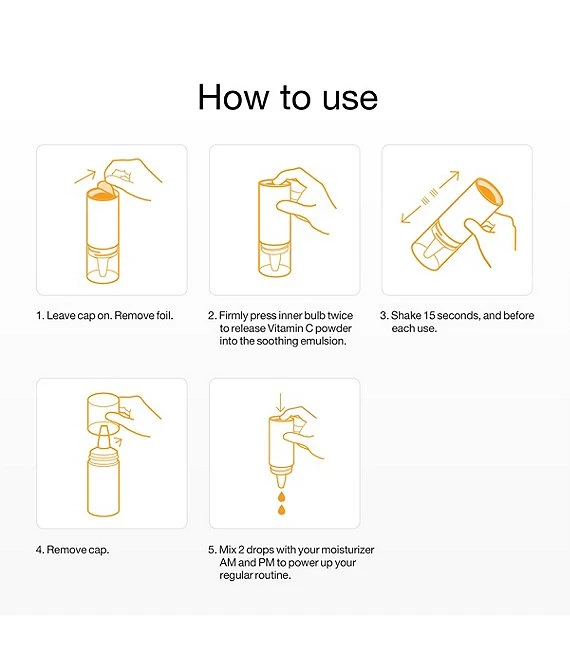 How to use

1. Leave cap on. Remove foil.

2. Firmly press inner bulb twice to release Vitamin C powder into the soothing emulsion.

3. Shake 15 seconds, and before each use.

4. Remove cap.

5. Mix 2 drops with your moisturizer AM and PM to power up your regular routine.