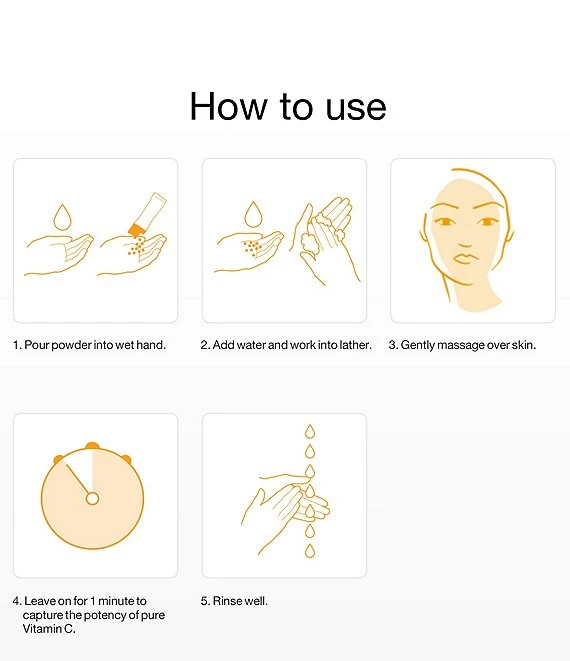 How to use

1. Pour powder into wet hand.

2. Add water and work into lather.

3. Gently massage over skin.

4. Leave on for 1 minute to capture the potency of pure Vitamin C.

5. Rinse well.