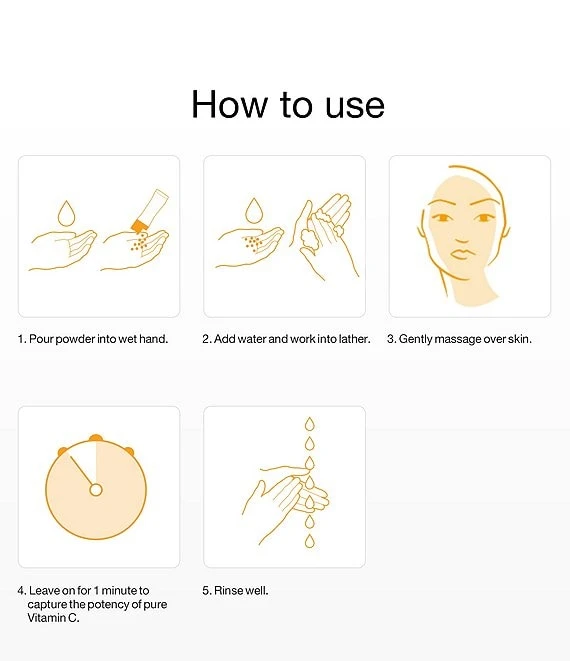 How to use

1. Pour powder into wet hand.

2. Add water and work into lather.

3. Gently massage over skin.

4. Leave on for 1 minute to capture the potency of pure Vitamin C.

5. Rinse well.