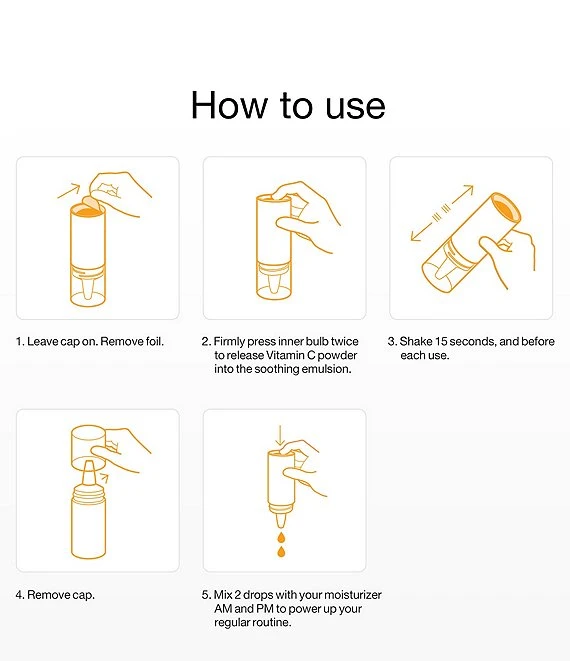 How to use

1. Leave cap on. Remove foil.

2. Firmly press inner bulb twice to release Vitamin C powder into the soothing emulsion.

3. Shake 15 seconds, and before each use.

4. Remove cap.

5. Mix 2 drops with your moisturizer AM and PM to power up your regular routine.