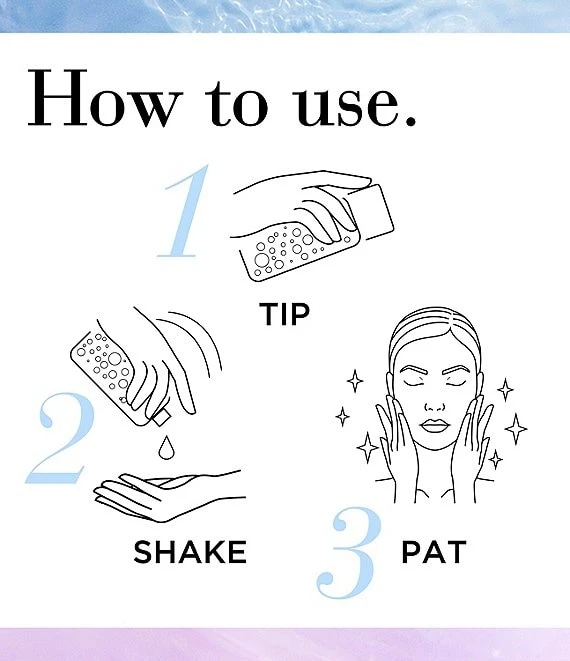 How to use.

1

TIP

2

SHAKE

3

PAT